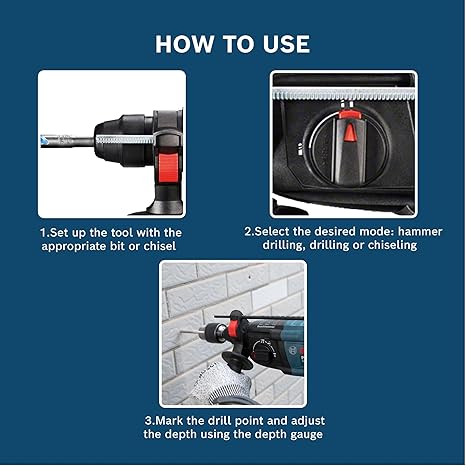 HOW TO USE

1.Set up the tool with the appropriate bit or chisel

2.Select the desired mode: hammer drilling, drilling or chiseling

3.Mark the drill point and adjust the depth using the depth gauge