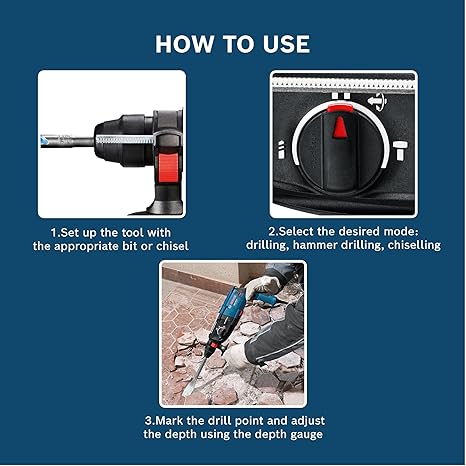 HOW TO USE

1.Set up the tool with the appropriate bit or chisel

2.Select the desired mode: drilling, hammer drilling, chiselling

3.Mark the drill point and adjust the depth using the depth gauge